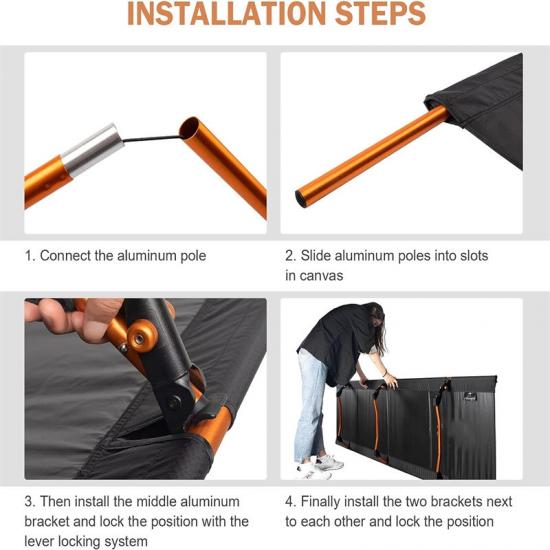 INSTALLATION STEPS

1. Connect the aluminum pole

2. Slide aluminum poles into slots in canvas

3. Then install the middle aluminum bracket and lock the position with the lever locking system

4. Finally install the two brackets next to each other and lock the position