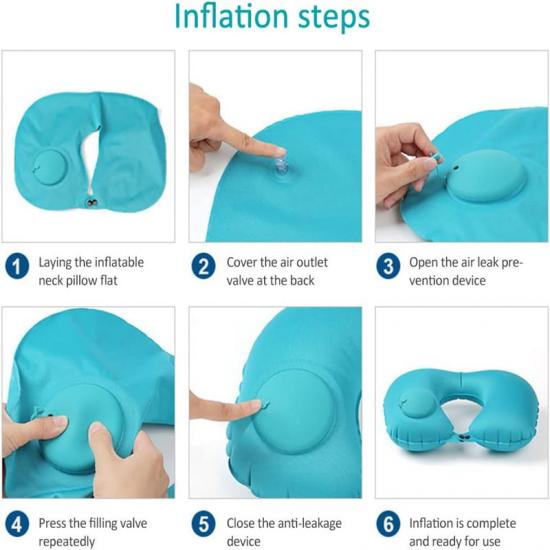 Inflation steps

1 Laying the inflatable neck pillow flat

2 Cover the air outlet valve at the back

3 Open the air leak prevention device

4 Press the filling valve repeatedly

5 Close the anti-leakage device

6 Inflation is complete and ready for use