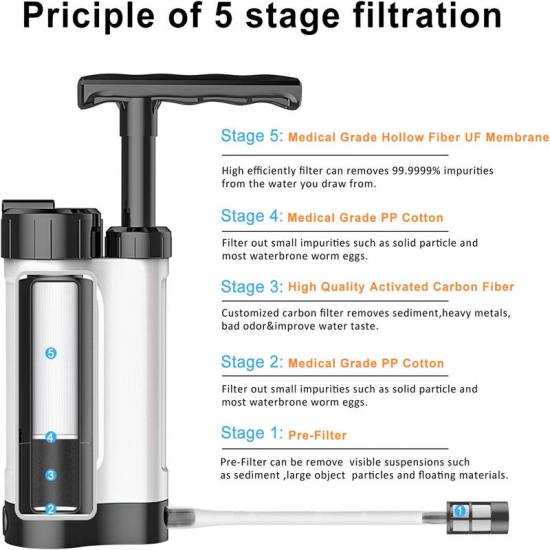 Priciple of 5 stage filtration

Stage 5: Medical Grade Hollow Fiber UF Membrane

High efficiently filter can removes 99.9999% impurities from the water you draw from.

Stage 4: Medical Grade PP Cotton

Filter out small impurities such as solid particle and most waterbrone worm eggs.

Stage 3: High Quality Activated Carbon Fiber

Customized carbon filter removes sediment,heavy metals, bad odor&improve water taste.

Stage 2: Medical Grade PP Cotton

Filter out small impurities such as solid particle and most waterbrone worm eggs.

Stage 1: Pre-Filter

Pre-Filter can be remove visible suspensions such as sediment ,large object particles and floating materials.

5
4
3
2
1