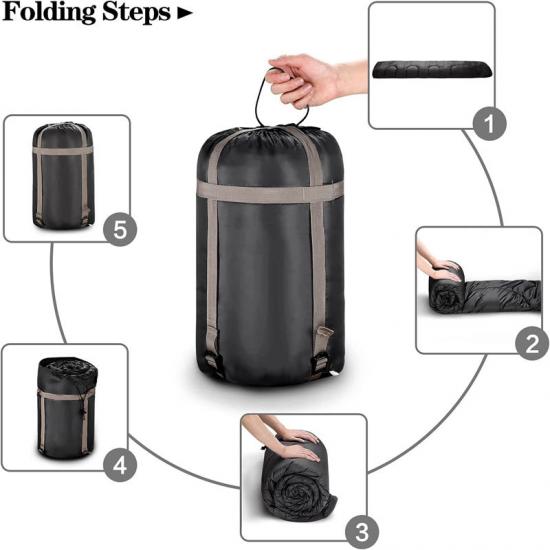 Folding Steps ►

1

2

3

4

5