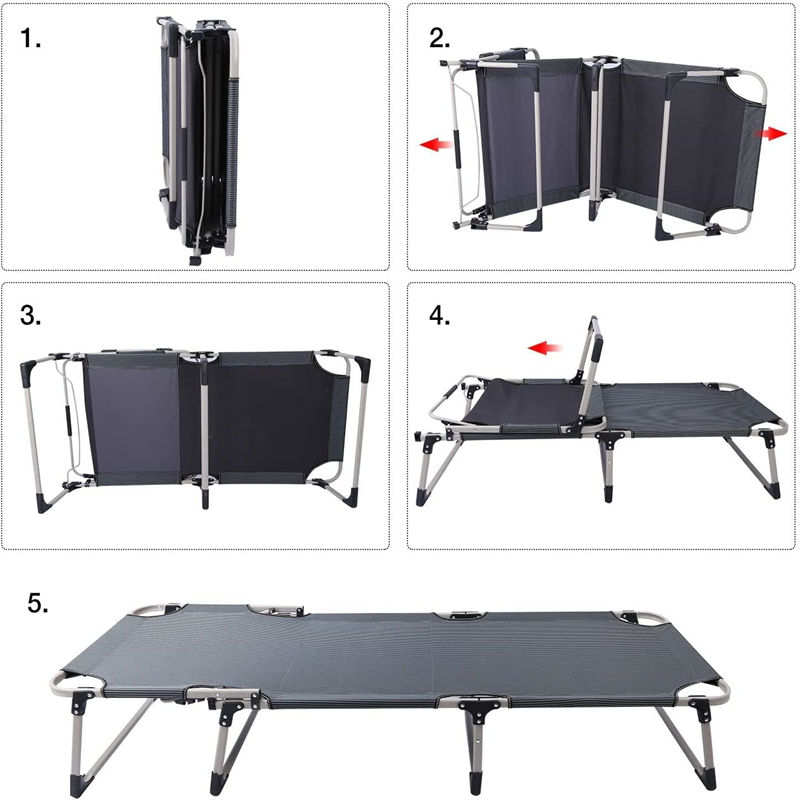 1.

2.

3.

4.

5.