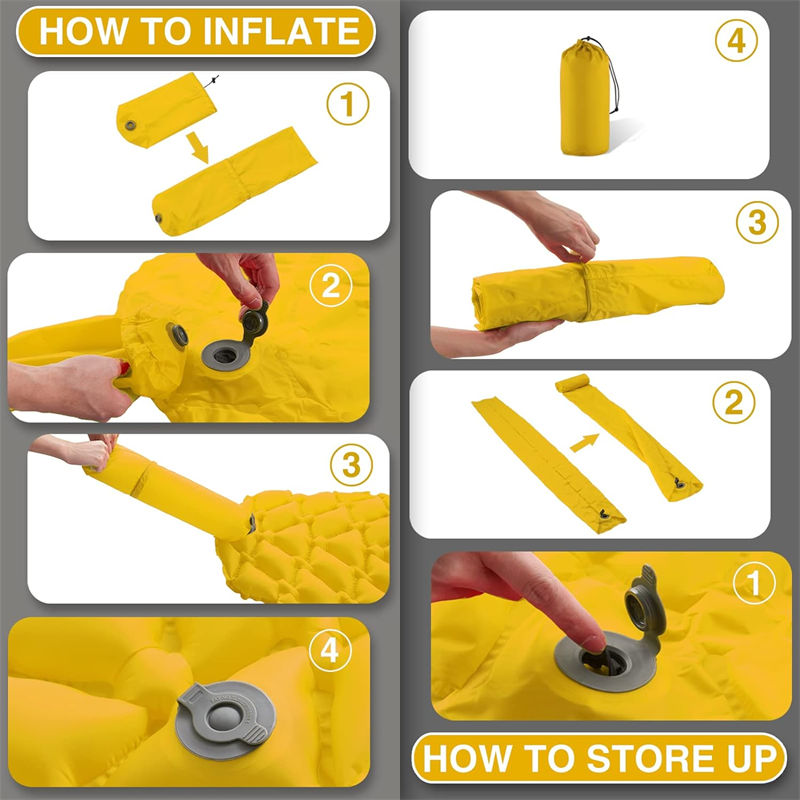 HOW TO INFLATE

1

2

3

4

4

3

2

1

HOW TO STORE UP